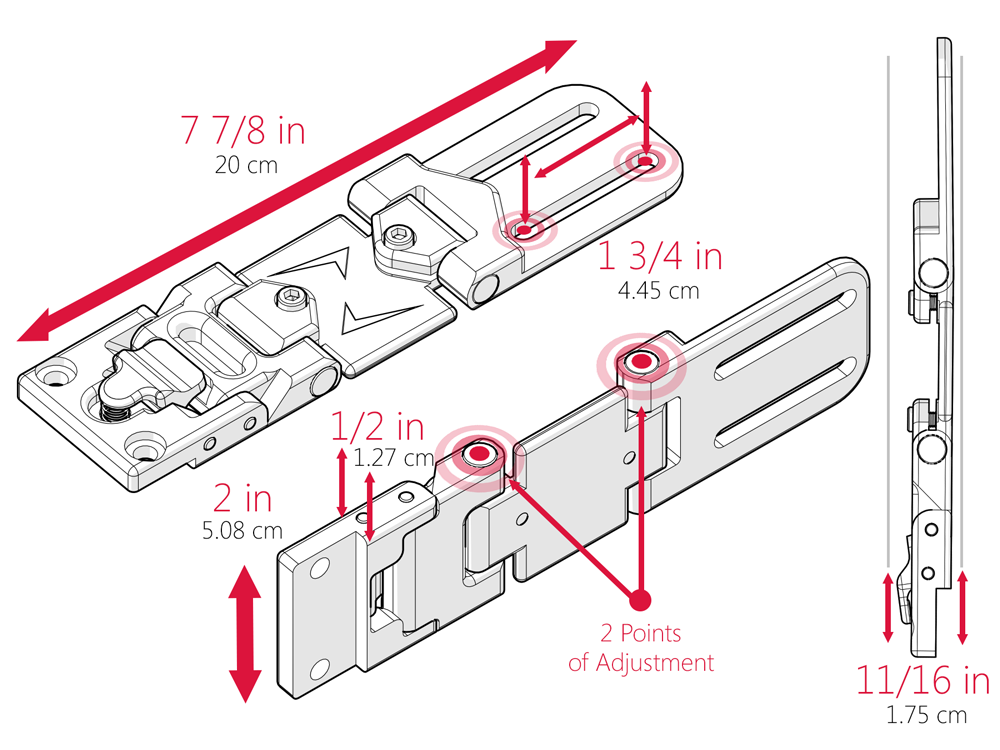 7 7/8 in
20 cm

1 3/4 in
4.45 cm

1/2 in
1.27 cm

2 in
5.08 cm

2 Points
of Adjustment

11/16 in
1.75 cm