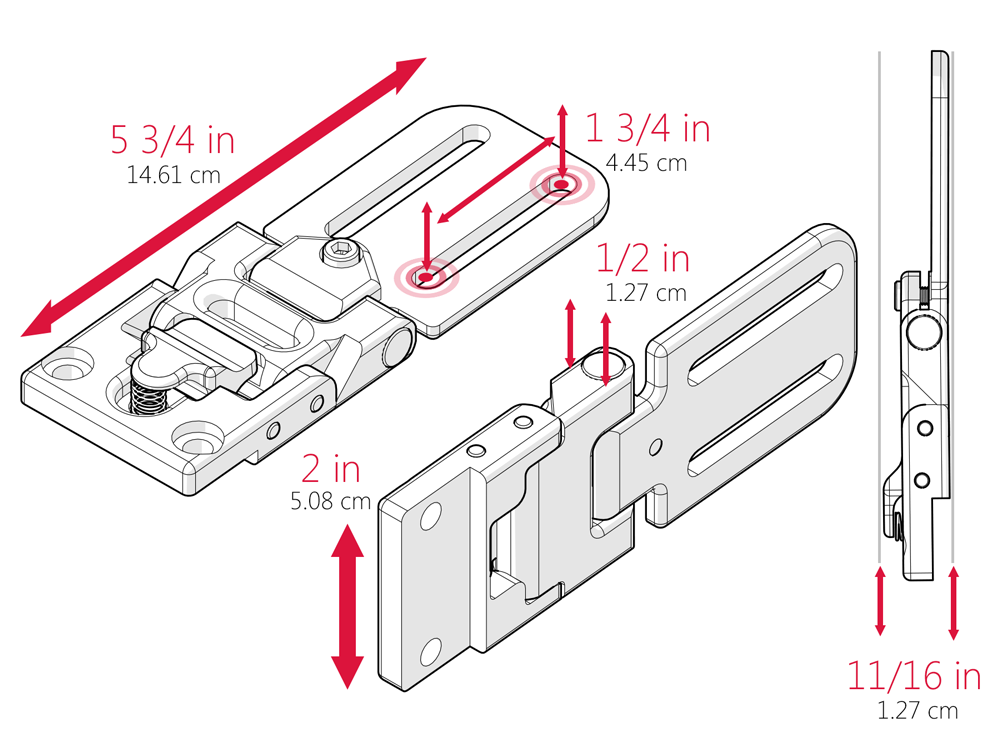 5 3/4 in
14.61 cm

1 3/4 in
4.45 cm

1/2 in
1.27 cm

2 in
5.08 cm

11/16 in
1.27 cm